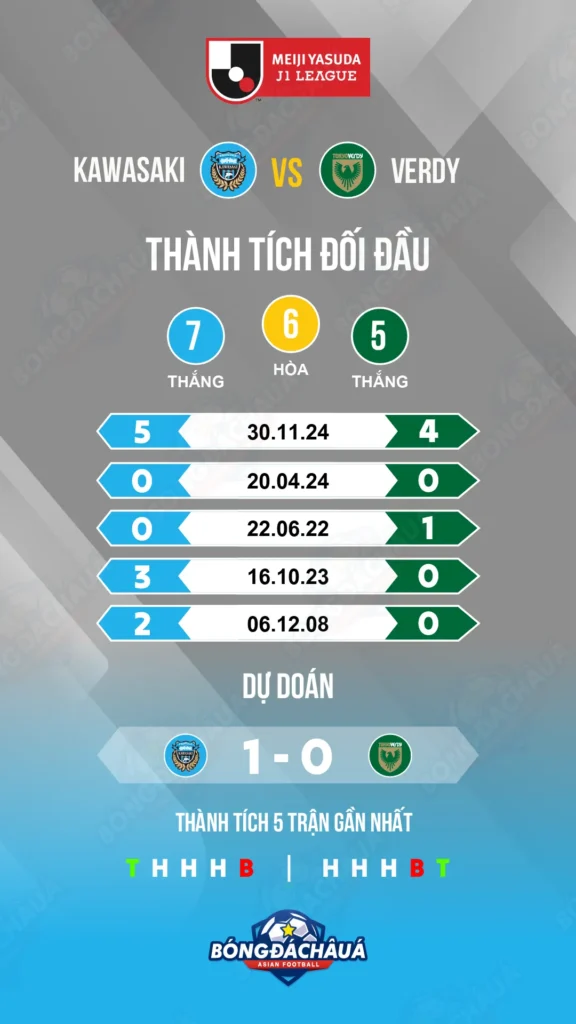 MEIJI YASUDA J1 LEAGUE

KAWASAKI VS VERDY

THÀNH TÍCH ĐỐI ĐẦU

7 THẮNG
6 HÒA
5 THẮNG

| 5 | 30.11.24 | 4 |
|---|---|---|
| 0 | 20.04.24 | 0 |
| 0 | 22.06.22 | 1 |
| 3 | 16.10.23 | 0 |
| 2 | 06.12.08 | 0 |

DỰ ĐOÁN

1 - 0

THÀNH TÍCH 5 TRẬN GẦN NHẤT

T H H H B | H H H B T

BÓNGĐÁCHÂUÁ
ASIAN FOOTBALL