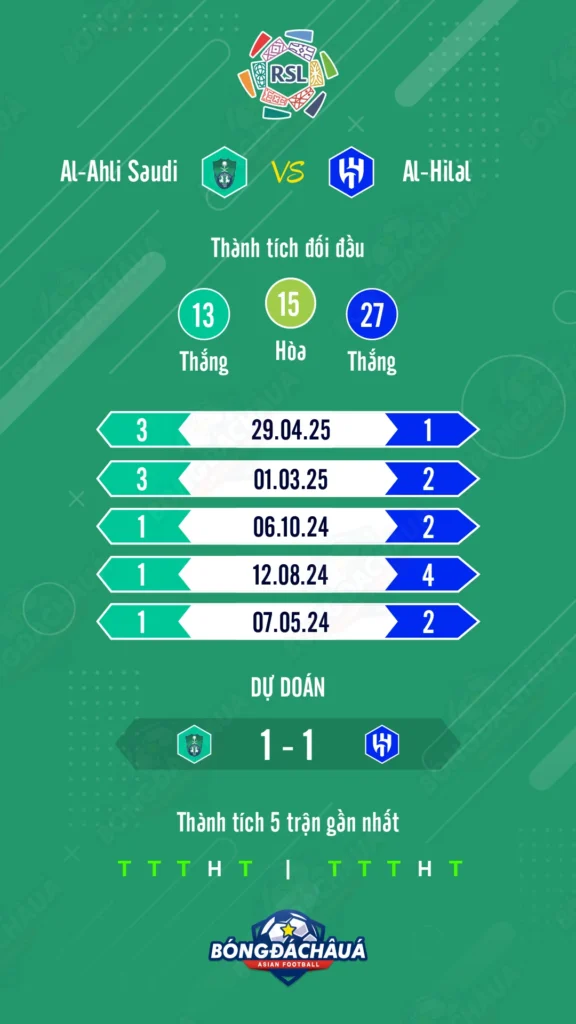 RSL

Al-Ahli Saudi VS Al-Hilal

Thành tích đối đầu

13 Thắng
15 Hòa
27 Thắng

| 3 | 29.04.25 | 1 |
|---|---|---|
| 3 | 01.03.25 | 2 |
| 1 | 06.10.24 | 2 |
| 1 | 12.08.24 | 4 |
| 1 | 07.05.24 | 2 |

DỰ ĐOÁN

1 - 1

Thành tích 5 trận gần nhất

T T T H T | T T T H T

BÓNGĐÁCHÂUÁ
ASIAN FOOTBALL