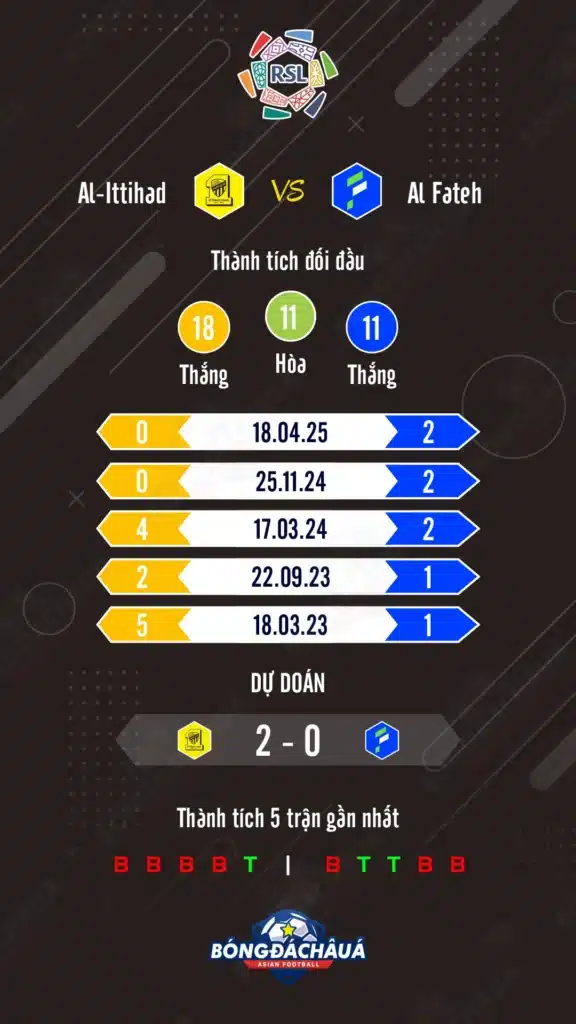 RSL

Al-Ittihad VS Al Fateh

Thành tích đối đầu

18 Thắng
11 Hòa
11 Thắng

| 0 | 18.04.25 | 2 |
|---|---|---|
| 0 | 25.11.24 | 2 |
| 4 | 17.03.24 | 2 |
| 2 | 22.09.23 | 1 |
| 5 | 18.03.23 | 1 |

DỰ ĐOÁN

2 - 0

Thành tích 5 trận gần nhất

B B B B T | B T T B B

BÓNGĐÁCHÂUÁ
ASIAN FOOTBALL