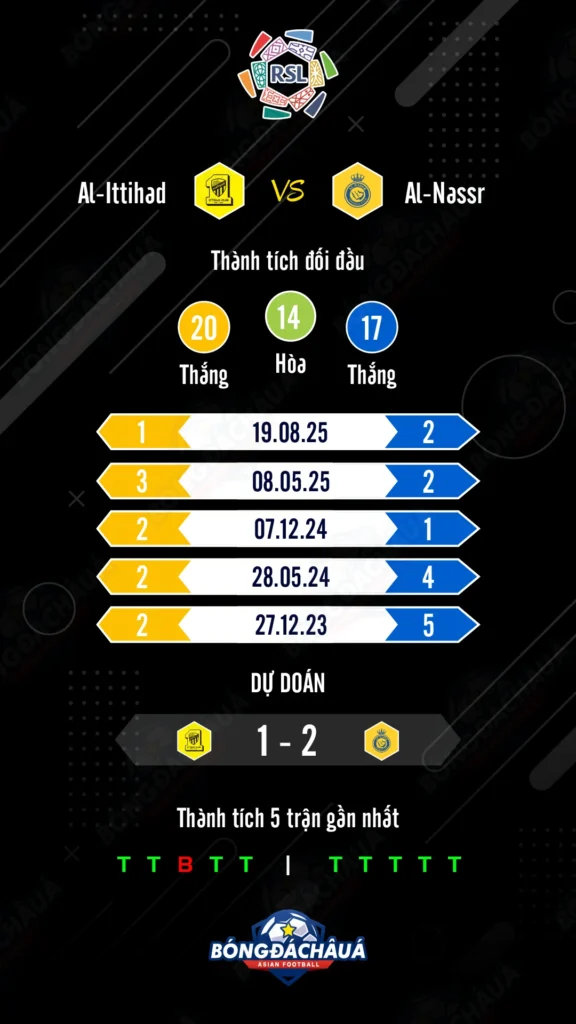 RSL

Al-Ittihad VS Al-Nassr

Thành tích đối đầu

20 Thắng
14 Hòa
17 Thắng

| 1 | 19.08.25 | 2 |
|---|---|---|
| 3 | 08.05.25 | 2 |
| 2 | 07.12.24 | 1 |
| 2 | 28.05.24 | 4 |
| 2 | 27.12.23 | 5 |

DỰ ĐOÁN

1 - 2

Thành tích 5 trận gần nhất

T T B T T | T T T T T

BÓNGĐÁCHÂUÁ
ASIAN FOOTBALL