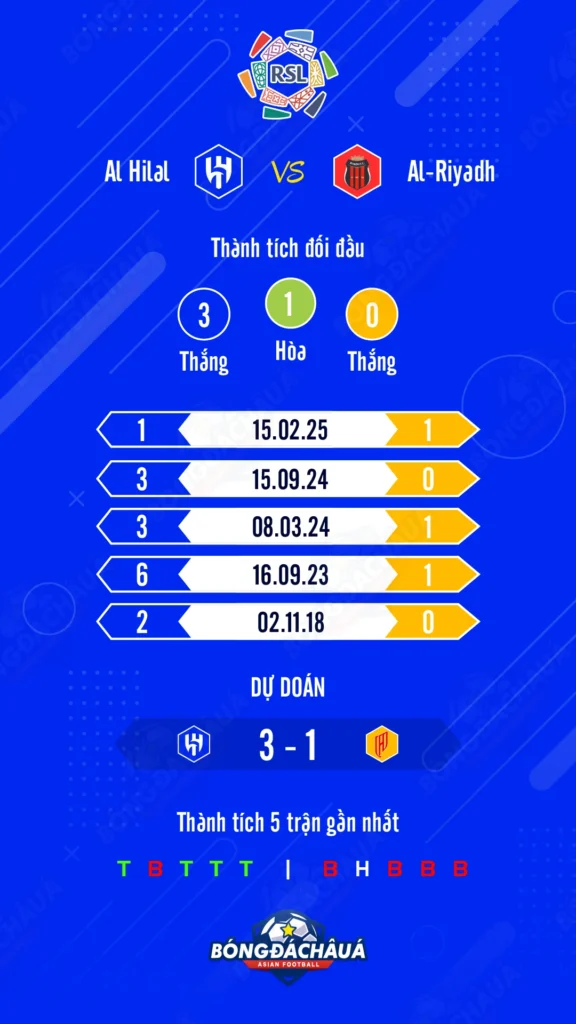 RSL

Al Hilal VS Al-Riyadh

Thành tích đối đầu

3 Thắng 1 Hòa 0 Thắng

| 1 | 15.02.25 | 1 |
|---|---|---|
| 3 | 15.09.24 | 0 |
| 3 | 08.03.24 | 1 |
| 6 | 16.09.23 | 1 |
| 2 | 02.11.18 | 0 |

DỰ ĐOÁN

3 - 1

Thành tích 5 trận gần nhất

T B T T T | B H B B B

BÓNGĐÁCHÂUÁ
ASIAN FOOTBALL