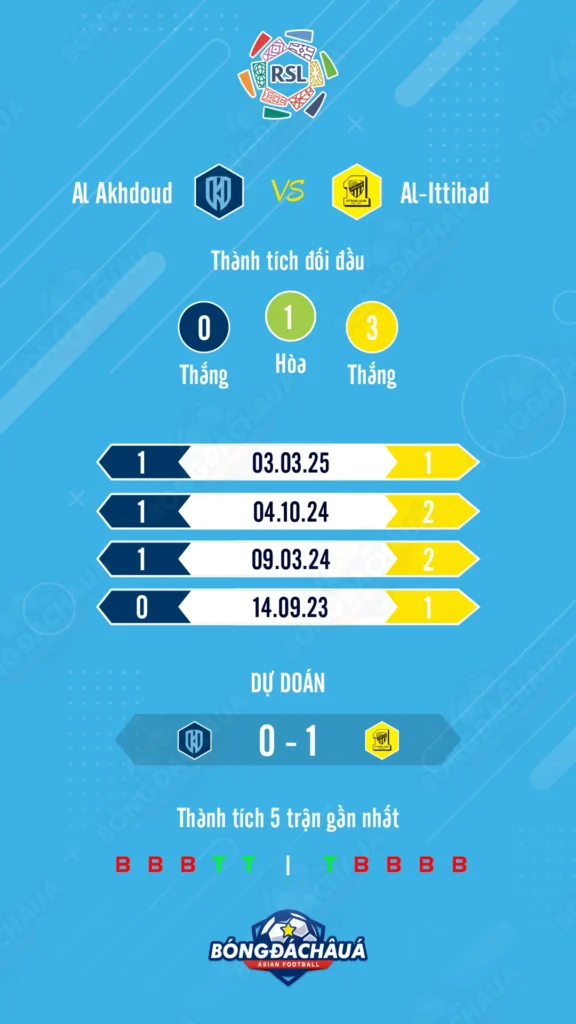 RSL

Al Akhdoud VS Al-Ittihad

Thành tích đối đầu

0 Thắng
1 Hòa
3 Thắng

1 03.03.25 1
1 04.10.24 2
1 09.03.24 2
0 14.09.23 1

DỰ ĐOÁN

0 - 1

Thành tích 5 trận gần nhất

B B B T T | T B B B B

BÓNGĐÁCHÂUÁ
ASIAN FOOTBALL