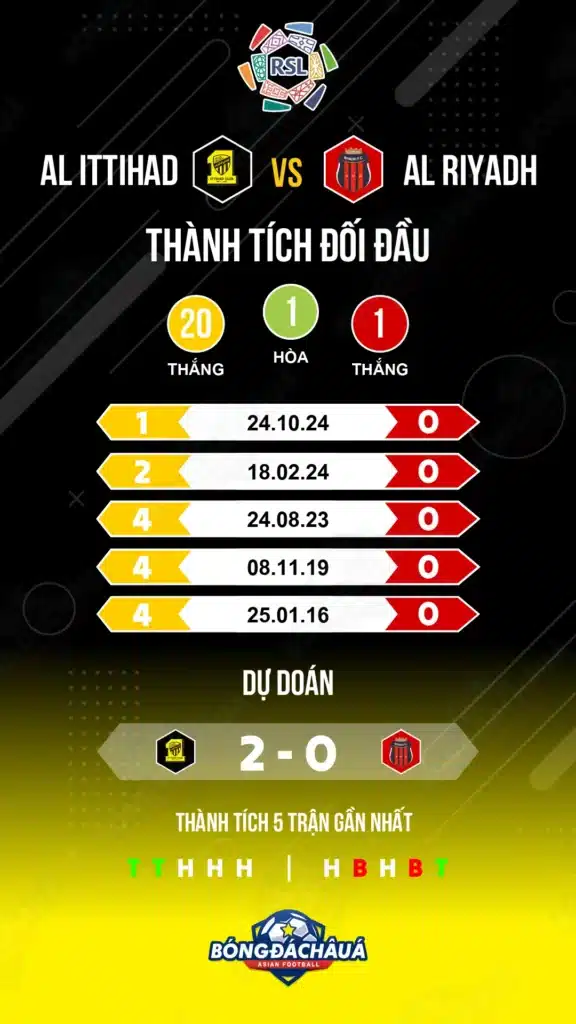 RSL

AL ITTIHAD VS AL RIYADH

THÀNH TÍCH ĐỐI ĐẦU

20 THẮNG

1 HÒA

1 THẮNG

| 1 | 24.10.24 | 0 |
|---|---|---|
| 2 | 18.02.24 | 0 |
| 4 | 24.08.23 | 0 |
| 4 | 08.11.19 | 0 |
| 4 | 25.01.16 | 0 |

DỰ ĐOÁN

2 - 0

THÀNH TÍCH 5 TRẬN GẦN NHẤT

T T H H H | H B H B T

BÓNGĐÁCHÂUÁ
ASIAN FOOTBALL