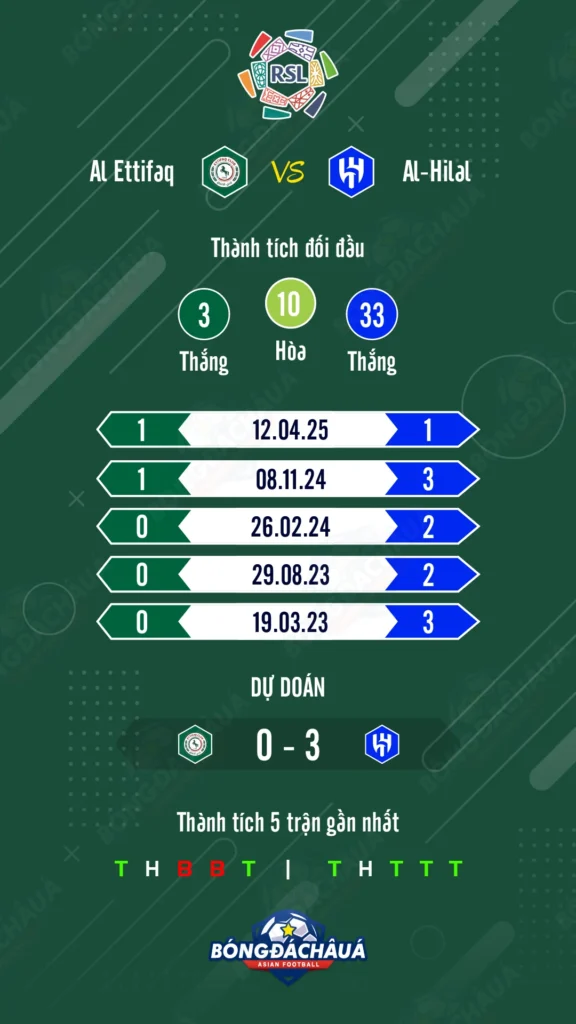 RSL

Al Ettifaq VS Al-Hilal

Thành tích đối đầu

3 Thắng 10 Hòa 33 Thắng

| 1 | 12.04.25 | 1 |
|---|---|---|
| 1 | 08.11.24 | 3 |
| 0 | 26.02.24 | 2 |
| 0 | 29.08.23 | 2 |
| 0 | 19.03.23 | 3 |

DỰ ĐOÁN

0 - 3

Thành tích 5 trận gần nhất

T H B B T | T H T T T

BÓNGĐÁCHÂUÁ
ASIAN FOOTBALL