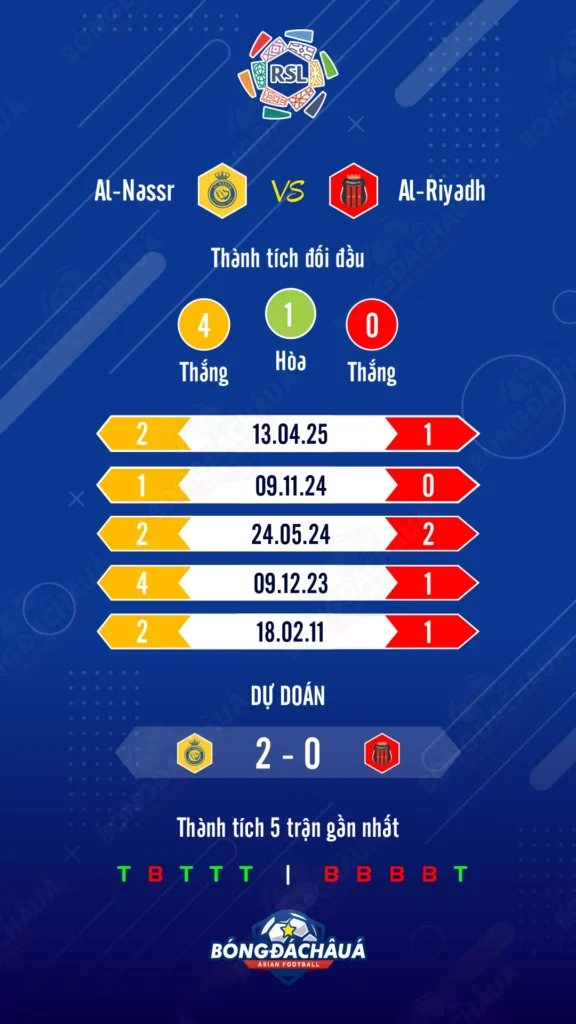 RSL

Al-Nassr VS Al-Riyadh

Thành tích đối đầu

4 Thắng
1 Hòa
0 Thắng

| 2 | 13.04.25 | 1 |
|---|---|---|
| 1 | 09.11.24 | 0 |
| 2 | 24.05.24 | 2 |
| 4 | 09.12.23 | 1 |
| 2 | 18.02.11 | 1 |

DỰ ĐOÁN

2 - 0

Thành tích 5 trận gần nhất

T B T T T | B B B B T

BÓNGĐÁCHÂUÁ
ASIAN FOOTBALL