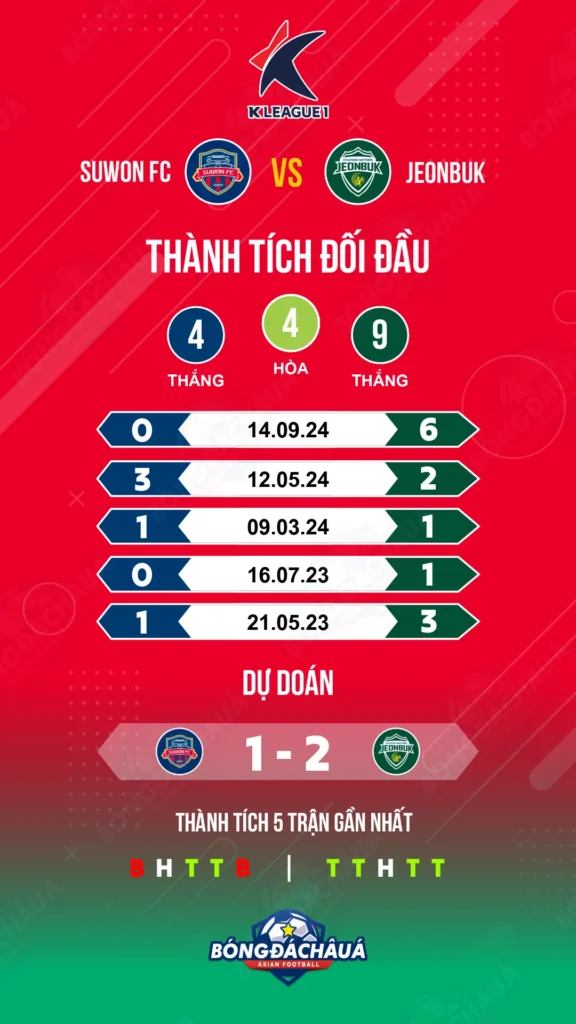 K LEAGUE 1

SUWON FC VS JEONBUK

THÀNH TÍCH ĐỐI ĐẦU

4 THẮNG
4 HÒA
9 THẮNG

| 0 | 14.09.24 | 6 |
|---|---|---|
| 3 | 12.05.24 | 2 |
| 1 | 09.03.24 | 1 |
| 0 | 16.07.23 | 1 |
| 1 | 21.05.23 | 3 |

DỰ ĐOÁN

1 - 2

THÀNH TÍCH 5 TRẬN GẦN NHẤT

B H T T B | T T H T T

BÓNGĐÁCHÂUÁ
ASIAN FOOTBALL