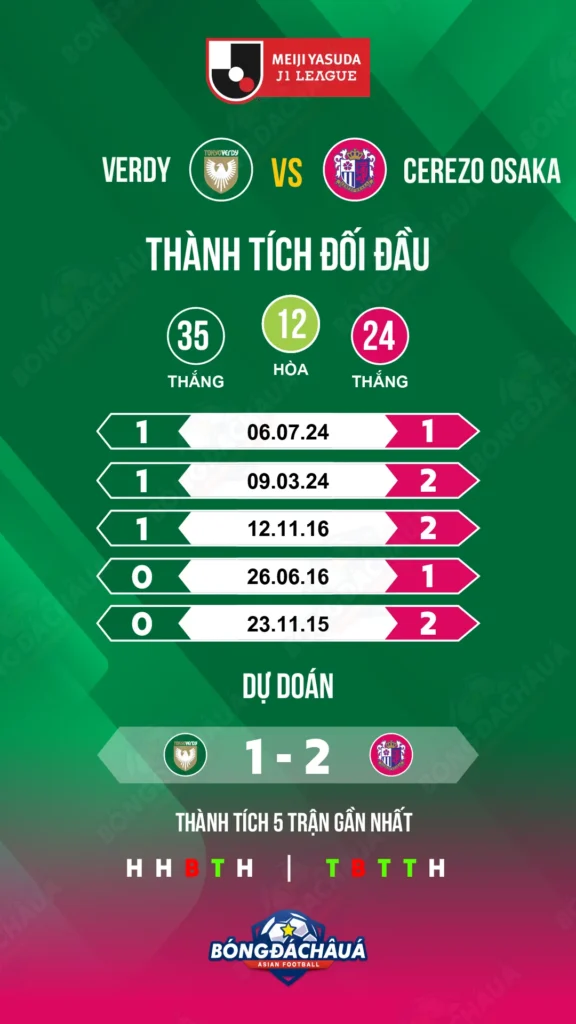 MEIJI YASUDA J1 LEAGUE

VERDY VS CEREZO OSAKA

THÀNH TÍCH ĐỐI ĐẦU

35 THẮNG
12 HÒA
24 THẮNG

| 1 | 06.07.24 | 1 |
|---|---|---|
| 1 | 09.03.24 | 2 |
| 1 | 12.11.16 | 2 |
| 0 | 26.06.16 | 1 |
| 0 | 23.11.15 | 2 |

DỰ ĐOÁN

1 - 2

THÀNH TÍCH 5 TRẬN GẦN NHẤT

H H B T H | T B T T H

BÓNGĐÁCHÂUÁ
ASIAN FOOTBALL