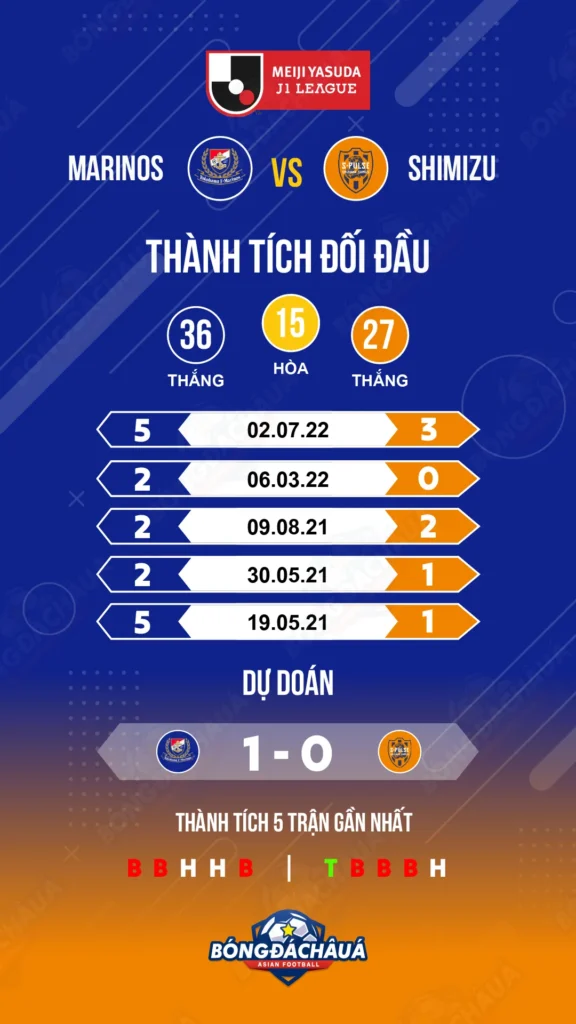 MEIJI YASUDA J1 LEAGUE

MARINOS VS SHIMIZU

THÀNH TÍCH ĐỐI ĐẦU

36 THẮNG
15 HÒA
27 THẮNG

| 5 | 02.07.22 | 3 |
|---|---|---|
| 2 | 06.03.22 | 0 |
| 2 | 09.08.21 | 2 |
| 2 | 30.05.21 | 1 |
| 5 | 19.05.21 | 1 |

DỰ ĐOÁN

1 - 0

THÀNH TÍCH 5 TRẬN GẦN NHẤT

B B H H B | T B B B H

BÓNGĐÁCHÂUÁ
ASIAN FOOTBALL