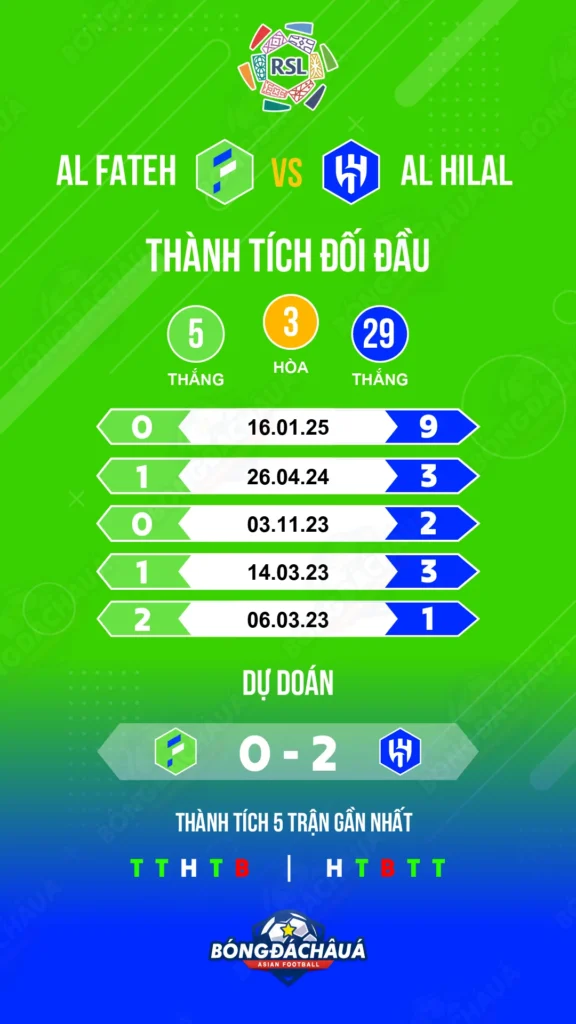 RSL

AL FATEH VS AL HILAL

THÀNH TÍCH ĐỐI ĐẦU

5 THẮNG 3 HÒA 29 THẮNG

| 0 | 16.01.25 | 9 |
|---|---|---|
| 1 | 26.04.24 | 3 |
| 0 | 03.11.23 | 2 |
| 1 | 14.03.23 | 3 |
| 2 | 06.03.23 | 1 |

DỰ ĐOÁN

0 - 2

THÀNH TÍCH 5 TRẬN GẦN NHẤT

T T H T B | H T B T T

BÓNGĐÁCHÂUÁ
ASIAN FOOTBALL