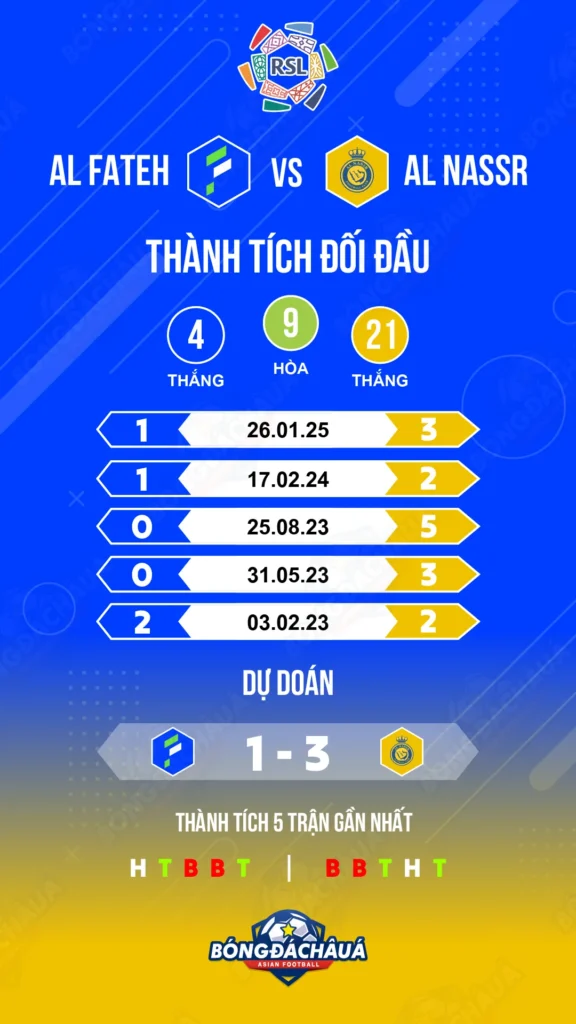 RSL

AL FATEH VS AL NASSR

THÀNH TÍCH ĐỐI ĐẦU

4 THẮNG
9 HÒA
21 THẮNG

| 1 | 26.01.25 | 3 |
|---|---|---|
| 1 | 17.02.24 | 2 |
| 0 | 25.08.23 | 5 |
| 0 | 31.05.23 | 3 |
| 2 | 03.02.23 | 2 |

DỰ ĐOÁN

1 - 3

THÀNH TÍCH 5 TRẬN GẦN NHẤT

H T B B T | B B T H T

BÓNGĐÁCHÂUÁ
ASIAN FOOTBALL