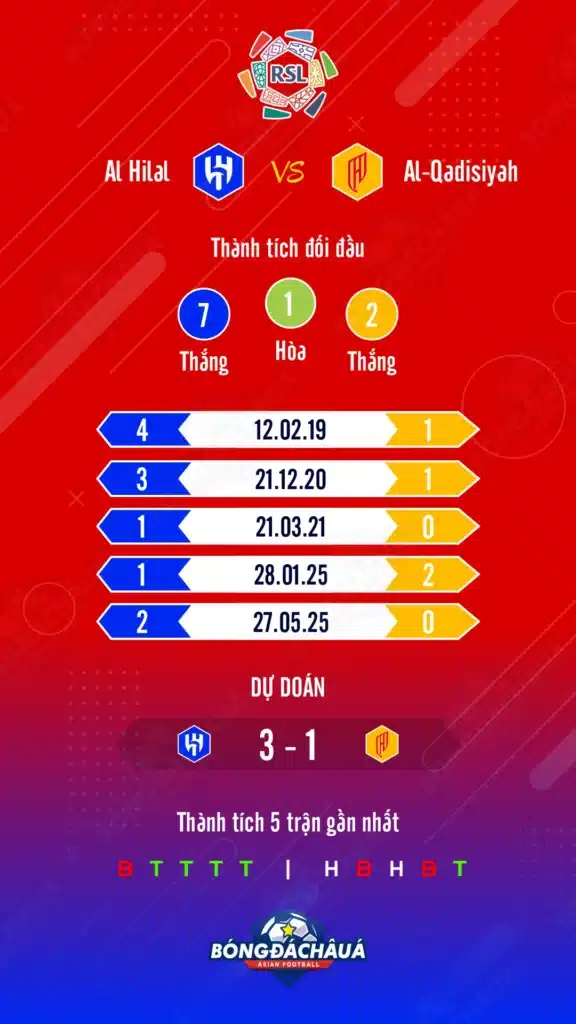 RSL

Al Hilal VS Al-Qadisiyah

Thành tích đối đầu

7 Thắng
1 Hòa
2 Thắng

| 4 | 12.02.19 | 1 |
|---|---|---|
| 3 | 21.12.20 | 1 |
| 1 | 21.03.21 | 0 |
| 1 | 28.01.25 | 2 |
| 2 | 27.05.25 | 0 |

DỰ ĐOÁN

3 - 1

Thành tích 5 trận gần nhất

B T T T T | H B H B T

BÓNGĐÁCHÂUÁ
ASIAN FOOTBALL