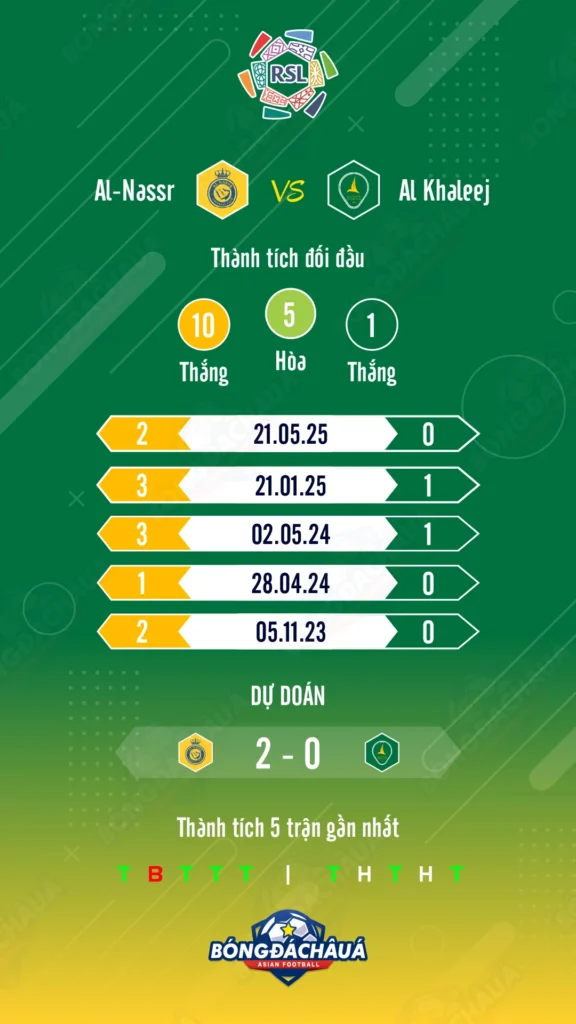 RSL

Al-Nassr VS Al Khaleej

Thành tích đối đầu

10 Thắng
5 Hòa
1 Thắng

| 2 | 21.05.25 | 0 |
|---|---|---|
| 3 | 21.01.25 | 1 |
| 3 | 02.05.24 | 1 |
| 1 | 28.04.24 | 0 |
| 2 | 05.11.23 | 0 |

DỰ ĐOÁN

2 - 0

Thành tích 5 trận gần nhất

T B T T T | T H T H T

BÓNGĐÁCHÂUÁ
ASIAN FOOTBALL