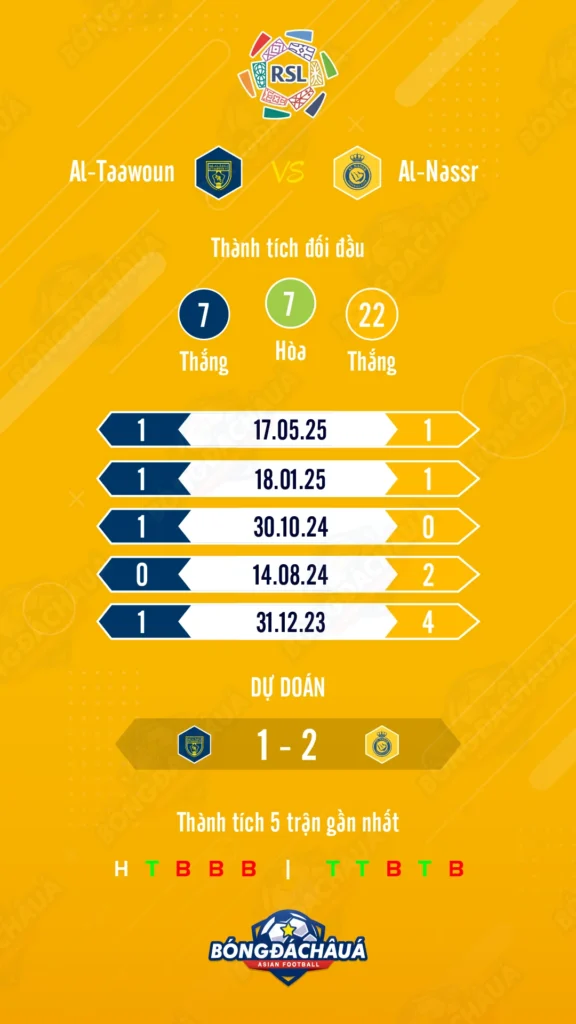 RSL

Al-Taawoun VS Al-Nassr

Thành tích đối đầu

7 Thắng 7 Hòa 22 Thắng

| 1 | 17.05.25 | 1 |
|---|---|---|
| 1 | 18.01.25 | 1 |
| 1 | 30.10.24 | 0 |
| 0 | 14.08.24 | 2 |
| 1 | 31.12.23 | 4 |

DỰ ĐOÁN

1 - 2

Thành tích 5 trận gần nhất

H T B B B | T T B T B

BÓNGĐÁCHÂUÁ
ASIAN FOOTBALL