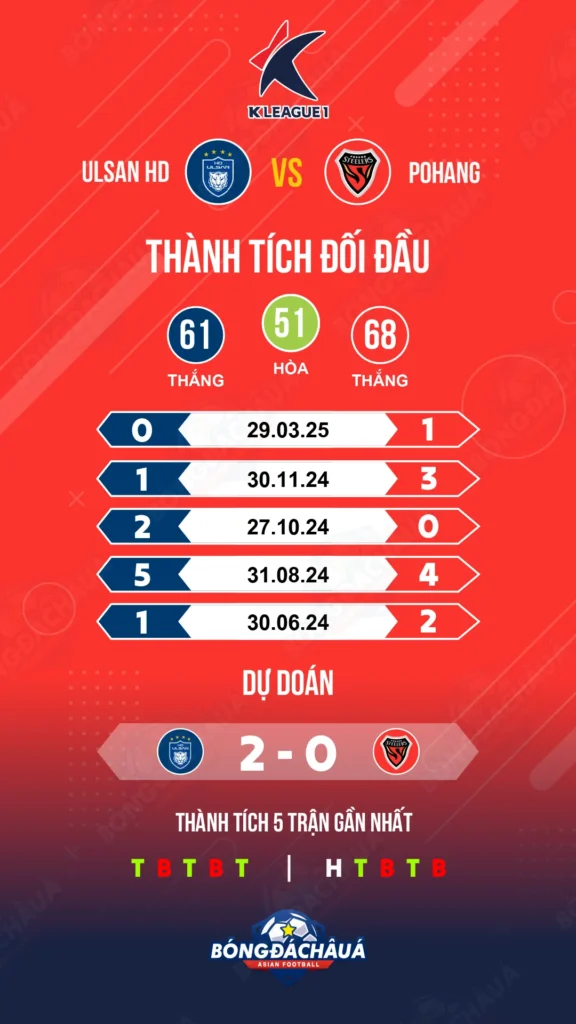 K LEAGUE 1

ULSAN HD VS POHANG

THÀNH TÍCH ĐỐI ĐẦU

61 THẮNG 51 HÒA 68 THẮNG

| 0 | 29.03.25 | 1 |
|---|---|---|
| 1 | 30.11.24 | 3 |
| 2 | 27.10.24 | 0 |
| 5 | 31.08.24 | 4 |
| 1 | 30.06.24 | 2 |

DỰ ĐOÁN

2 - 0

THÀNH TÍCH 5 TRẬN GẦN NHẤT

T B T B T | H T B T B

BÓNGĐÁCHÂUÁ
ASIAN FOOTBALL