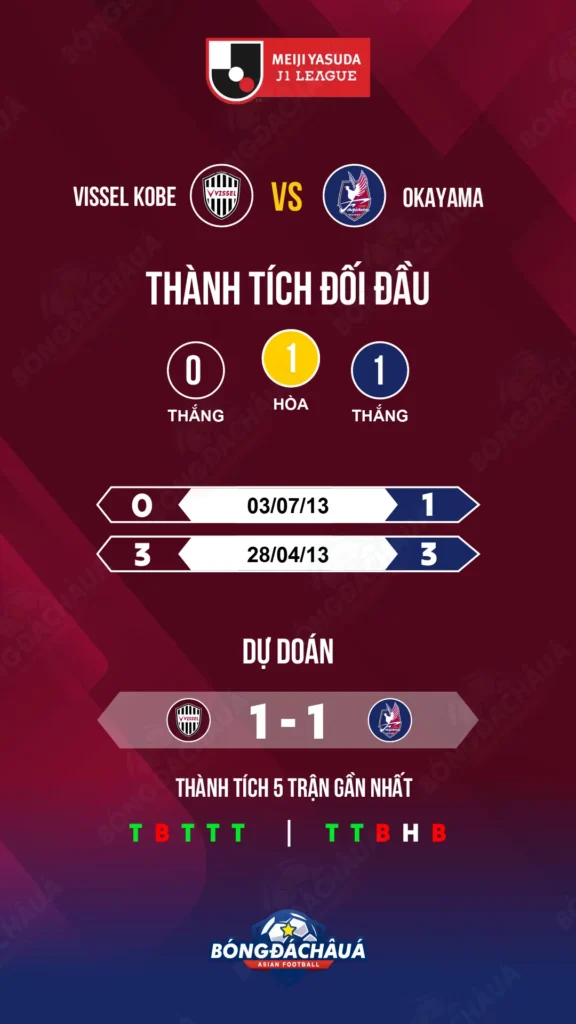 MEIJI YASUDA J1 LEAGUE

VISSEL KOBE VS OKAYAMA

THÀNH TÍCH ĐỐI ĐẦU

0 THẮNG 1 HÒA 1 THẮNG

0 03/07/13 1
3 28/04/13 3

DỰ ĐOÁN

1 - 1

THÀNH TÍCH 5 TRẬN GẦN NHẤT

T B T T T | T T B H B

BÓNGĐÁCHÂUÁ ASIAN FOOTBALL