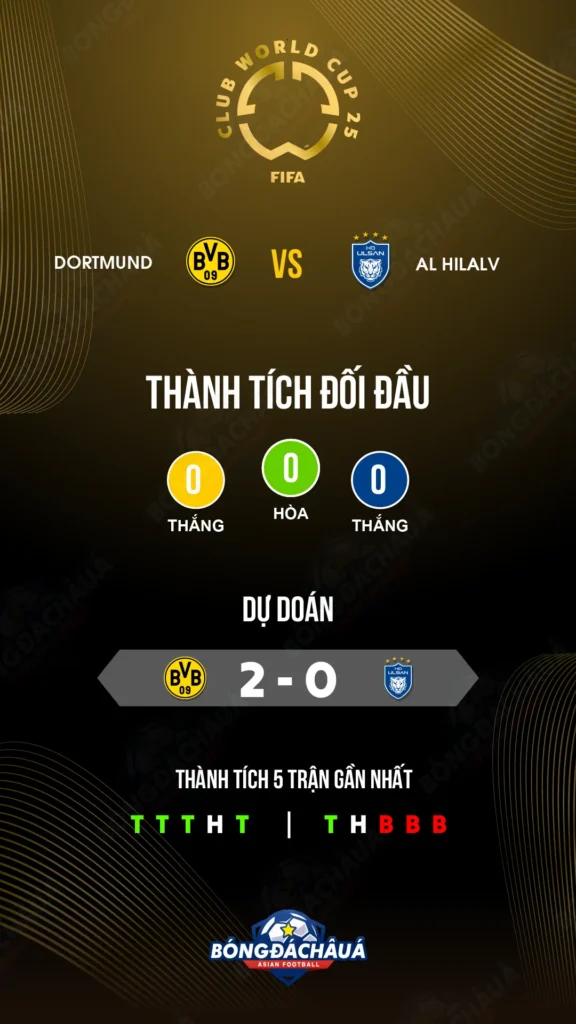 CLUB WORLD CUP 25
FIFA

DORTMUND BVB 09 VS HD ULSAN AL HILALV

THÀNH TÍCH ĐỐI ĐẦU

0 THẮNG
0 HÒA
0 THẮNG

DỰ ĐOÁN

BVB 09 2 - 0 HD ULSAN

THÀNH TÍCH 5 TRẬN GẦN NHẤT

T T T H T | T H B B B

BÓNGĐÁCHÂUÁ
ASIAN FOOTBALL