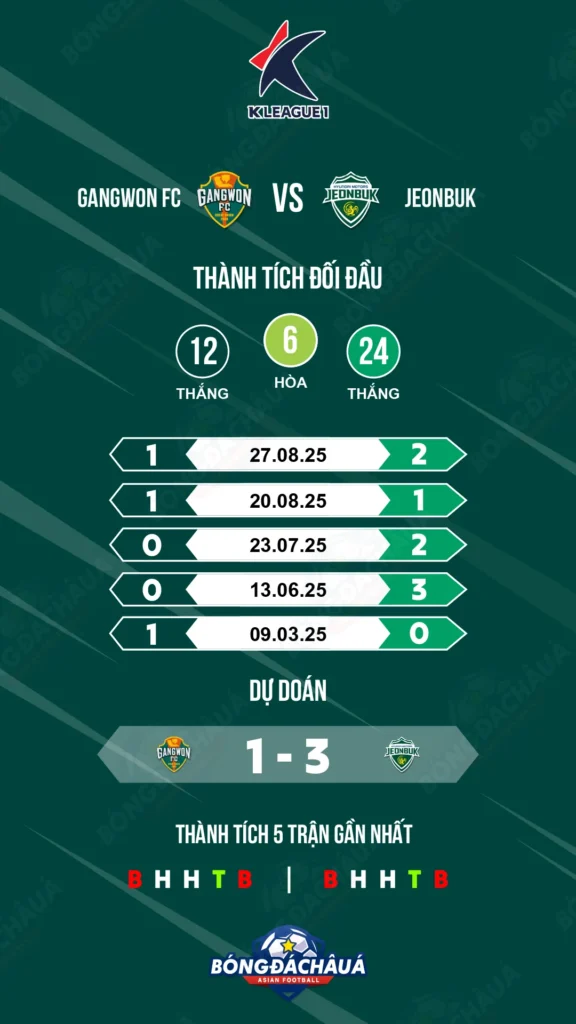 K LEAGUE 1

GANGWON FC GANGWON FC VS HYUNDAI MOTORS JEONBUK JEONBUK

THÀNH TÍCH ĐỐI ĐẦU

12 THẮNG
6 HÒA
24 THẮNG

| 1 | 27.08.25 | 2 |
|---|---|---|
| 1 | 20.08.25 | 1 |
| 0 | 23.07.25 | 2 |
| 0 | 13.06.25 | 3 |
| 1 | 09.03.25 | 0 |

DỰ ĐOÁN

GANGWON FC 1 - 3 JEONBUK

THÀNH TÍCH 5 TRẬN GẦN NHẤT

B H H T B | B H H T B

BÓNGĐÁCHÂUÁ
ASIAN FOOTBALL