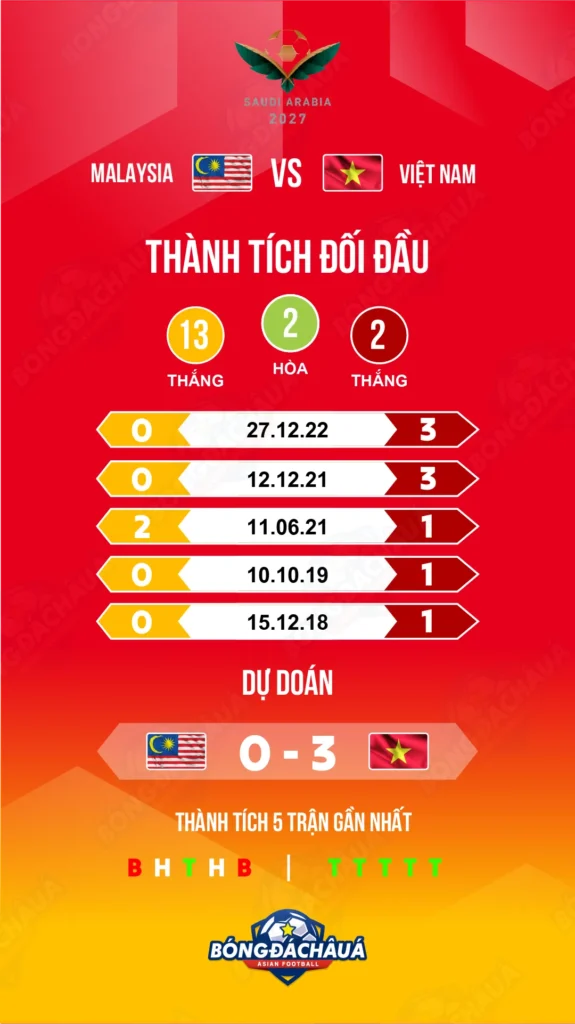 SAUDI ARABIA
2027

MALAYSIA VS VIỆT NAM

THÀNH TÍCH ĐỐI ĐẦU

13 THẮNG
2 HÒA
2 THẮNG

| 0 | 27.12.22 | 3 |
|---|---|---|
| 0 | 12.12.21 | 3 |
| 2 | 11.06.21 | 1 |
| 0 | 10.10.19 | 1 |
| 0 | 15.12.18 | 1 |

DỰ ĐOÁN

0 - 3

THÀNH TÍCH 5 TRẬN GẦN NHẤT

B H T H B | T T T T T

BÓNGĐÁCHÂUÁ
ASIAN FOOTBALL