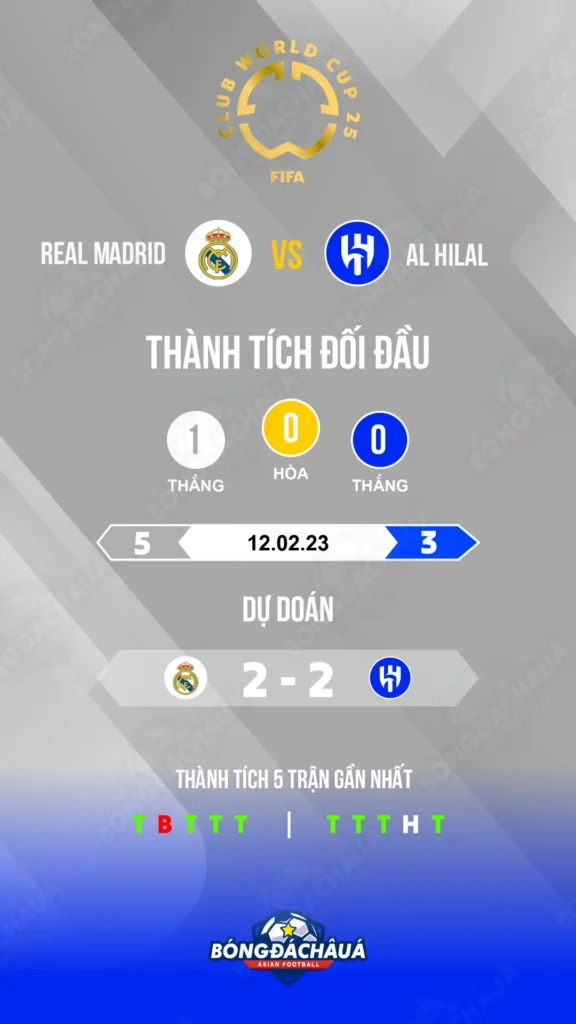 CLUB WORLD CUP 25
FIFA

REAL MADRID VS AL HILAL

THÀNH TÍCH ĐỐI ĐẦU

1
THẮNG
0
HÒA
0
THẮNG

5 12.02.23 3

DỰ ĐOÁN

2 - 2

THÀNH TÍCH 5 TRẬN GẦN NHẤT

T B T T T | T T T H T

BÓNGĐÁCHÂUÁ
ASIAN FOOTBALL