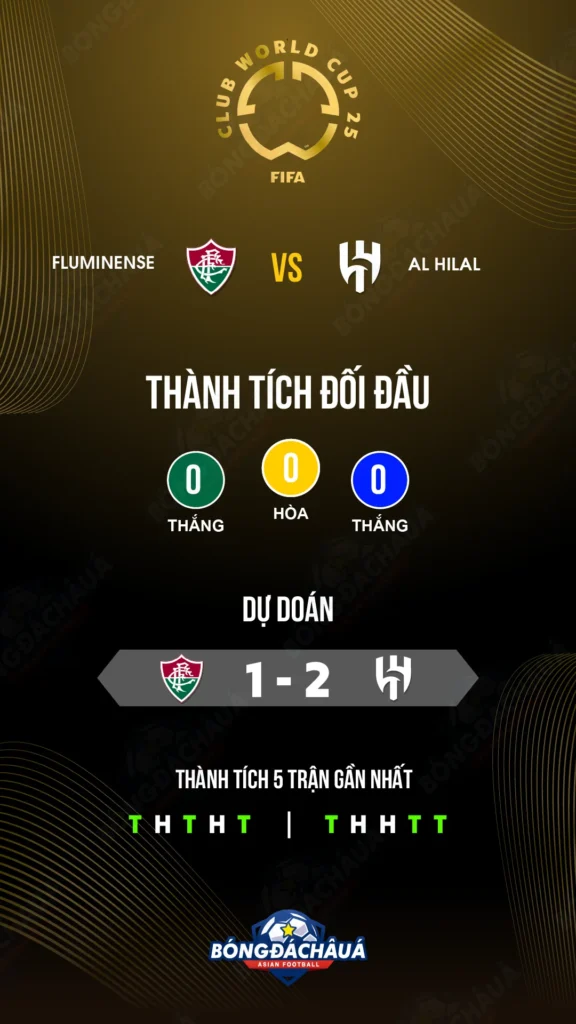 CLUB WORLD CUP 25
FIFA

FLUMINENSE VS AL HILAL

THÀNH TÍCH ĐỐI ĐẦU

0 THẮNG
0 HÒA
0 THẮNG

DỰ ĐOÁN

1 - 2

THÀNH TÍCH 5 TRẬN GẦN NHẤT

T H T H T | T H H T T

BÓNGĐÁCHÂUÁ
ASIAN FOOTBALL