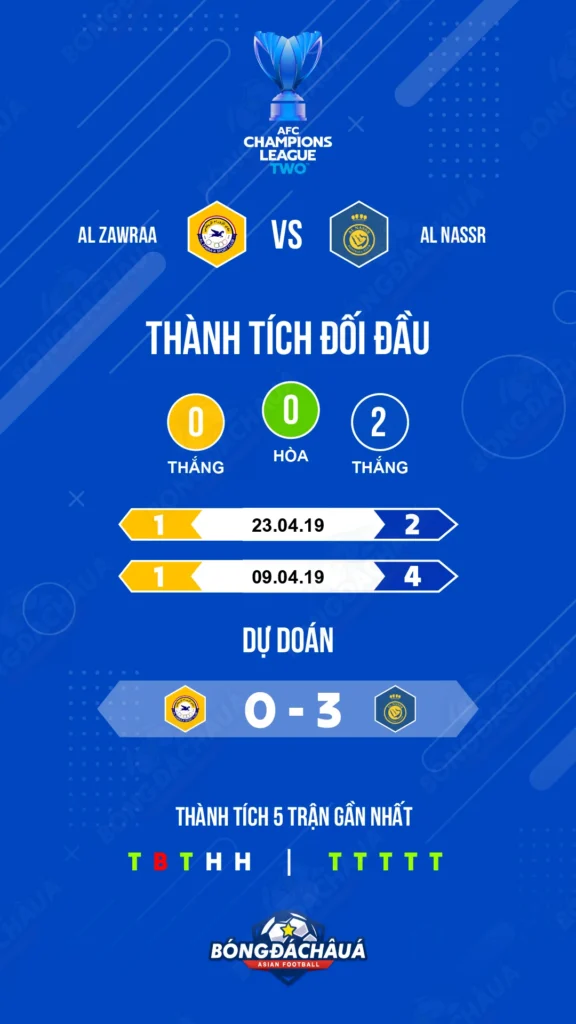 AFC CHAMPIONS LEAGUE TWO

AL ZAWRAA VS AL NASSR

THÀNH TÍCH ĐỐI ĐẦU

0 THẮNG

0 HÒA

2 THẮNG

1 23.04.19 2

1 09.04.19 4

DỰ ĐOÁN

0 - 3

THÀNH TÍCH 5 TRẬN GẦN NHẤT

T B T H H | T T T T T

BÓNGĐÁCHÂUÁ
ASIAN FOOTBALL