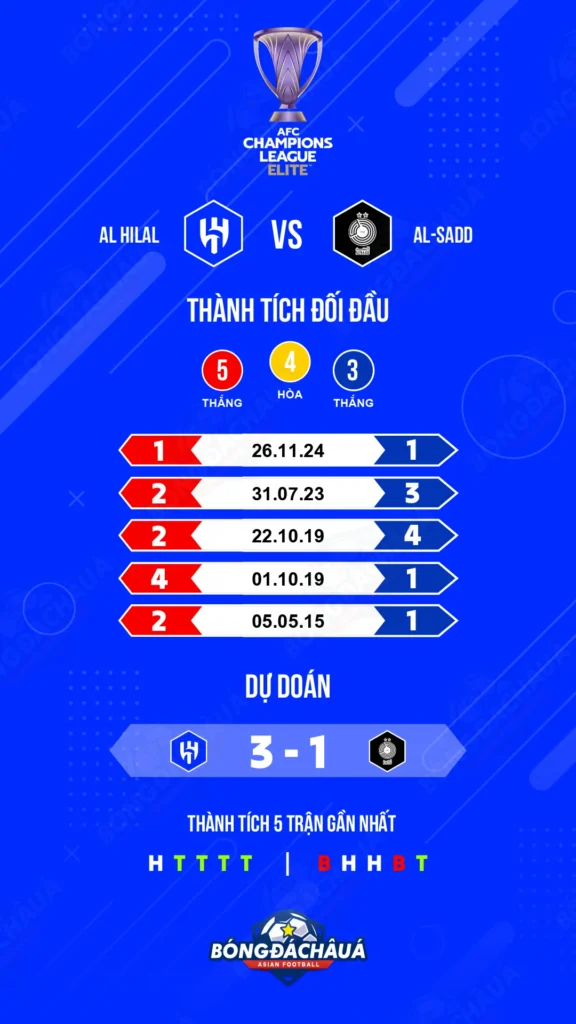 AFC CHAMPIONS LEAGUE ELITE

AL HILAL VS AL-SADD

THÀNH TÍCH ĐỐI ĐẦU

5 THẮNG
4 HÒA
3 THẮNG

| 1 | 26.11.24 | 1 |
|---|---|---|
| 2 | 31.07.23 | 3 |
| 2 | 22.10.19 | 4 |
| 4 | 01.10.19 | 1 |
| 2 | 05.05.15 | 1 |

DỰ ĐOÁN

3 - 1

THÀNH TÍCH 5 TRẬN GẦN NHẤT

H T T T T | B H H B T

BÓNGĐÁCHÂUÁ
ASIAN FOOTBALL