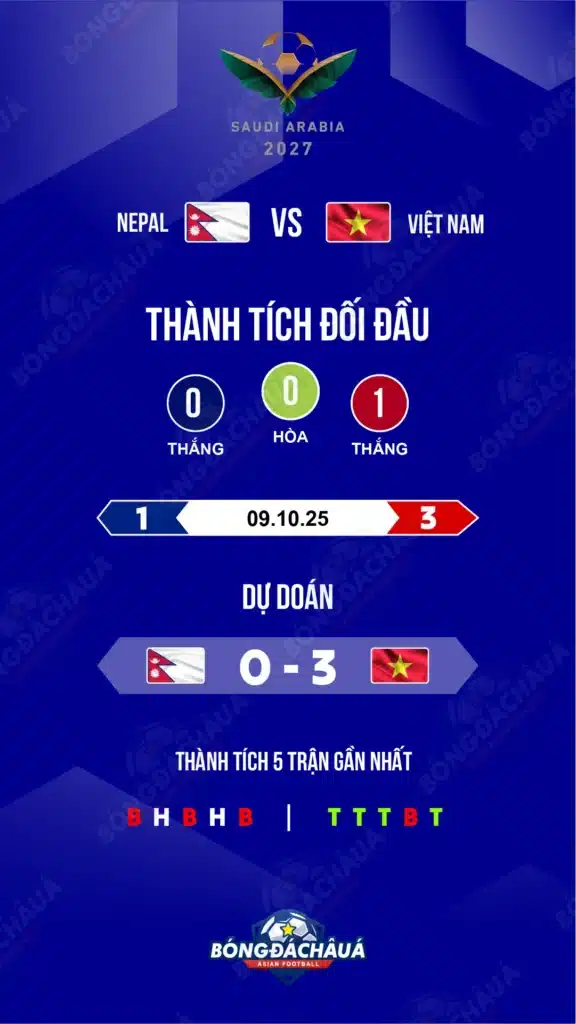 SAUDI ARABIA
2027

NEPAL VS VIỆT NAM

THÀNH TÍCH ĐỐI ĐẦU

0 THẮNG
0 HÒA
1 THẮNG

1 09.10.25 3

DỰ ĐOÁN

0 - 3

THÀNH TÍCH 5 TRẬN GẦN NHẤT

B H B H B | T T T B T

BÓNGĐÁCHÂUÁ
ASIAN FOOTBALL