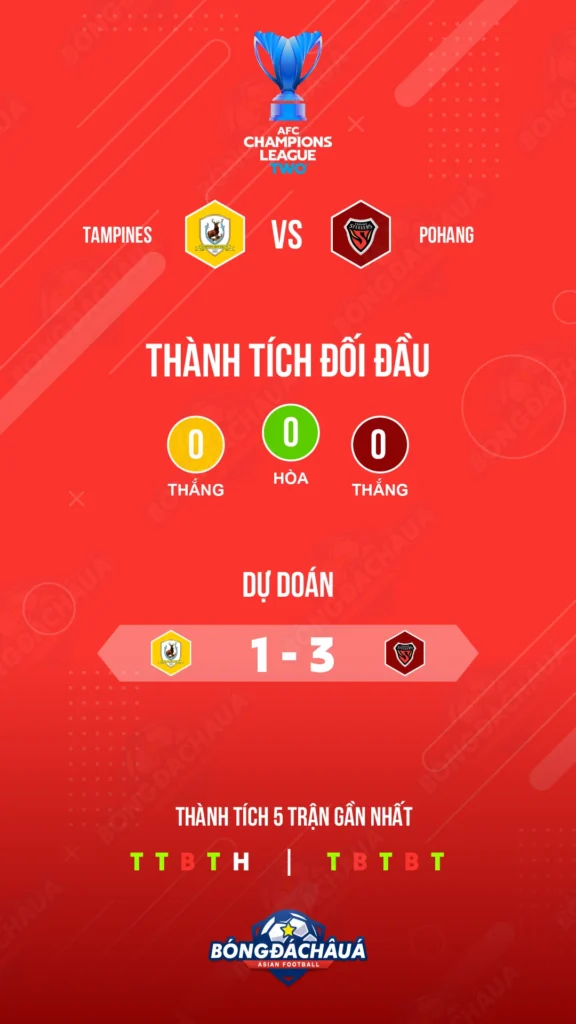 AFC CHAMPIONS LEAGUE TWO

TAMPINES VS POHANG

THÀNH TÍCH ĐỐI ĐẦU

0 THẮNG
0 HÒA
0 THẮNG

DỰ ĐOÁN

1 - 3

THÀNH TÍCH 5 TRẬN GẦN NHẤT

T T B T H | T B T B T

BÓNGĐÁCHÂUÁ
ASIAN FOOTBALL