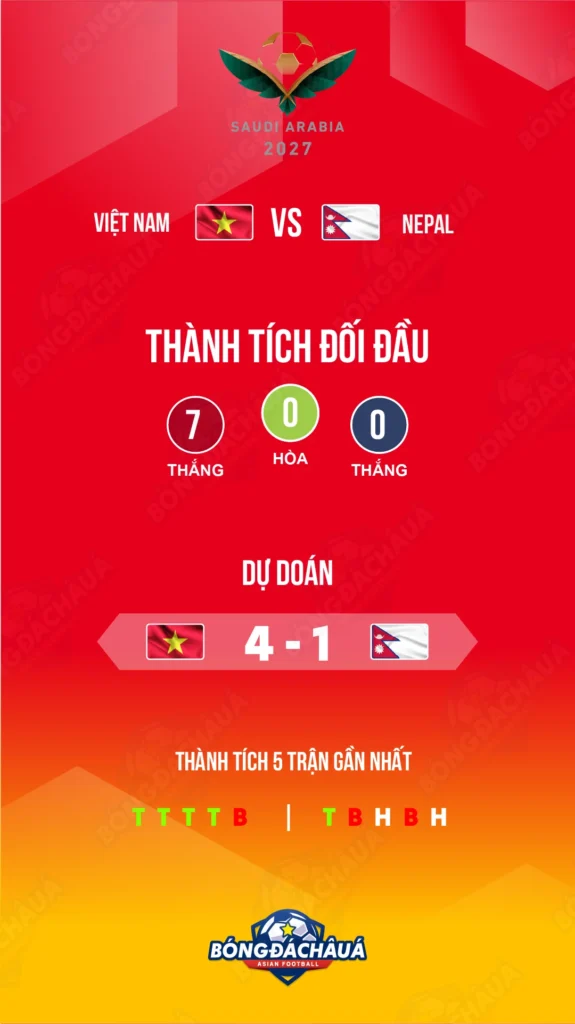 SAUDI ARABIA
2027

VIỆT NAM VS NEPAL

THÀNH TÍCH ĐỐI ĐẦU

7
THẮNG

0
HÒA

0
THẮNG

DỰ ĐOÁN

4 - 1

THÀNH TÍCH 5 TRẬN GẦN NHẤT

T T T T B | T B H B H

BÓNGĐÁCHÂUÁ
ASIAN FOOTBALL