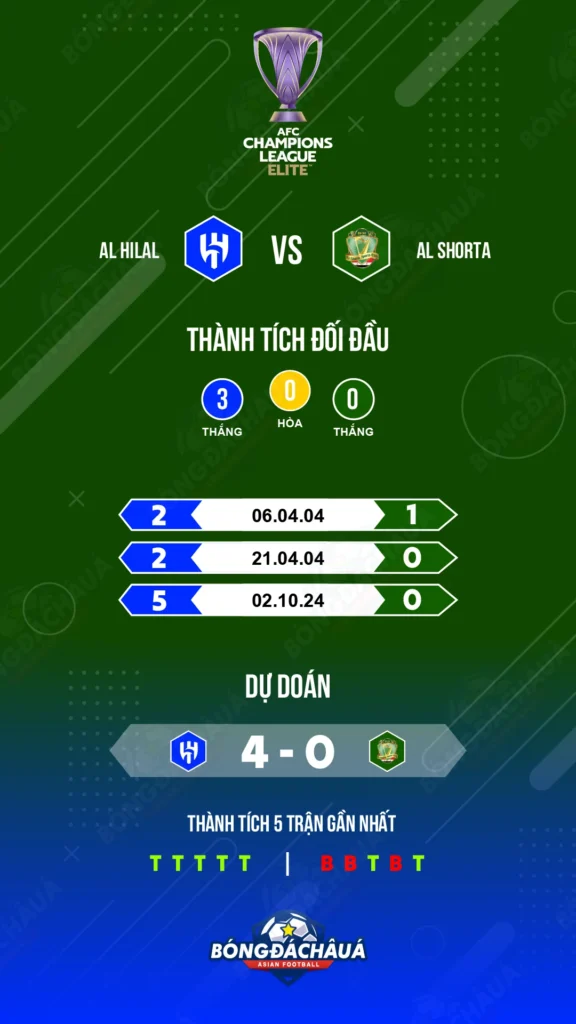 AFC CHAMPIONS LEAGUE ELITE

AL HILAL VS AL SHORTA

THÀNH TÍCH ĐỐI ĐẦU

3 THẮNG 0 HÒA 0 THẮNG

2 06.04.04 1
2 21.04.04 0
5 02.10.24 0

DỰ ĐOÁN

4 - 0

THÀNH TÍCH 5 TRẬN GẦN NHẤT

T T T T T | B B T B T

BÓNGĐÁCHÂUÁ ASIAN FOOTBALL