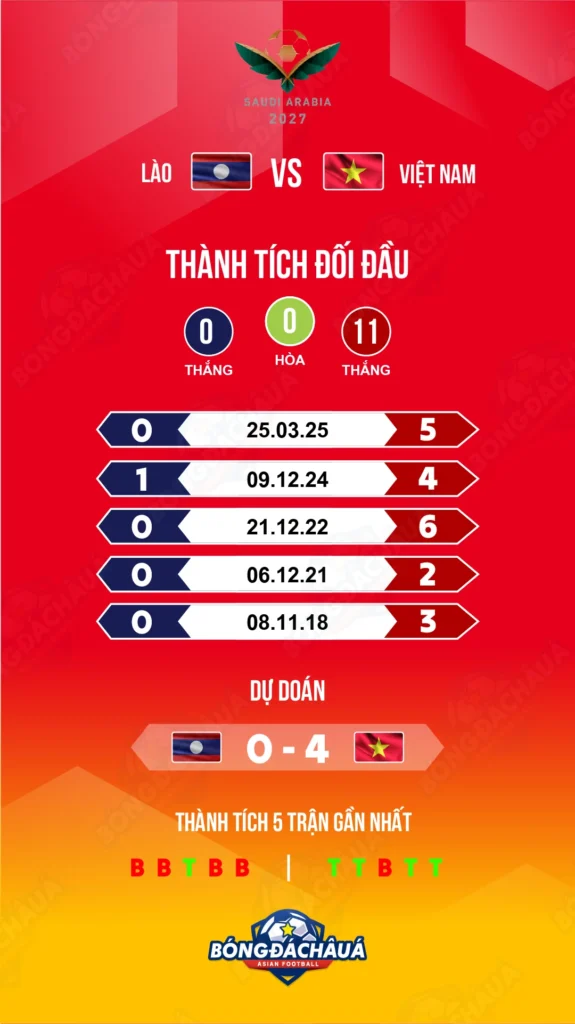 SAUDI ARABIA
2027

LÀO VS VIỆT NAM

THÀNH TÍCH ĐỐI ĐẦU

0 THẮNG
0 HÒA
11 THẮNG

| 0 | 25.03.25 | 5 |
|---|---|---|
| 1 | 09.12.24 | 4 |
| 0 | 21.12.22 | 6 |
| 0 | 06.12.21 | 2 |
| 0 | 08.11.18 | 3 |

DỰ ĐOÁN

0 - 4

THÀNH TÍCH 5 TRẬN GẦN NHẤT

B B T B B | T T B T T

BÓNGĐÁCHÂUÁ
ASIAN FOOTBALL