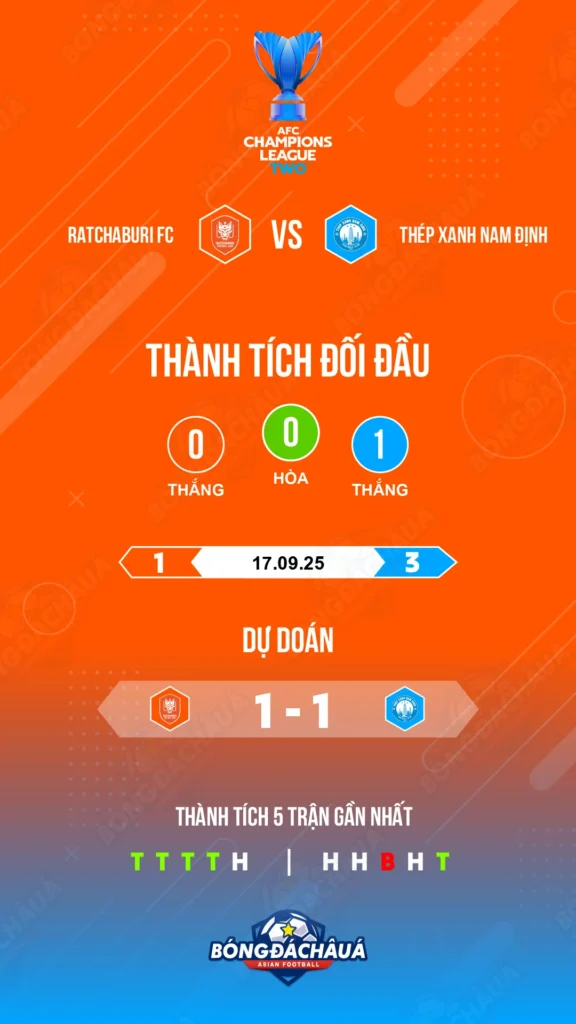 AFC CHAMPIONS LEAGUE TWO

RATCHABURI FC VS THÉP XANH NAM ĐỊNH

THÀNH TÍCH ĐỐI ĐẦU

0 THẮNG
0 HÒA
1 THẮNG

1 17.09.25 3

DỰ ĐOÁN

1 - 1

THÀNH TÍCH 5 TRẬN GẦN NHẤT

T T T T H | H H B H T

BÓNGĐÁCHÂUÁ
ASIAN FOOTBALL