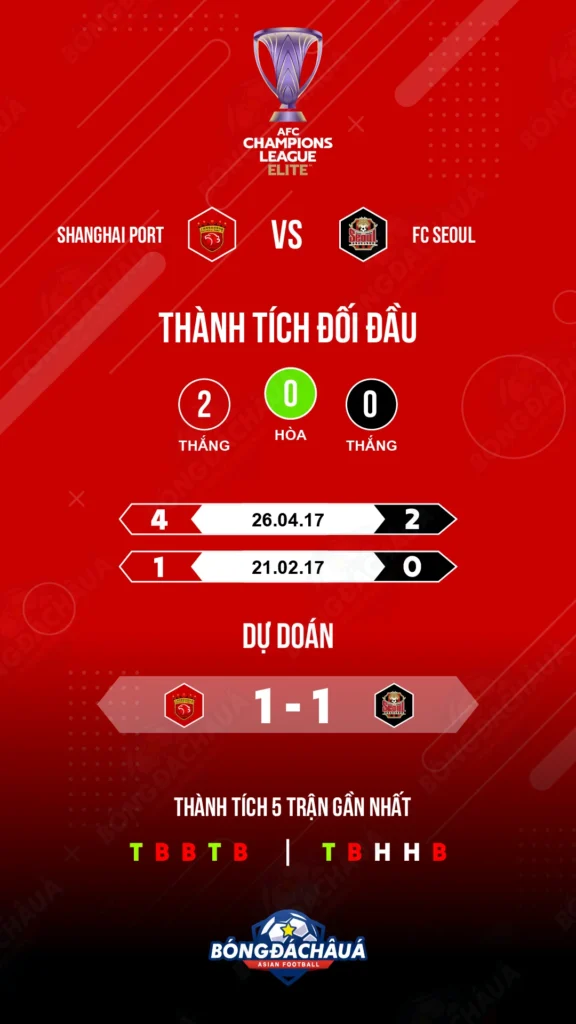 AFC CHAMPIONS LEAGUE ELITE

SHANGHAI PORT VS FC SEOUL

THÀNH TÍCH ĐỐI ĐẦU

2 THẮNG 0 HÒA 0 THẮNG

4 26.04.17 2
1 21.02.17 0

DỰ ĐOÁN

1 - 1

THÀNH TÍCH 5 TRẬN GẦN NHẤT

T B B T B | T B H H B

BÓNGĐÁCHÂUÁ ASIAN FOOTBALL