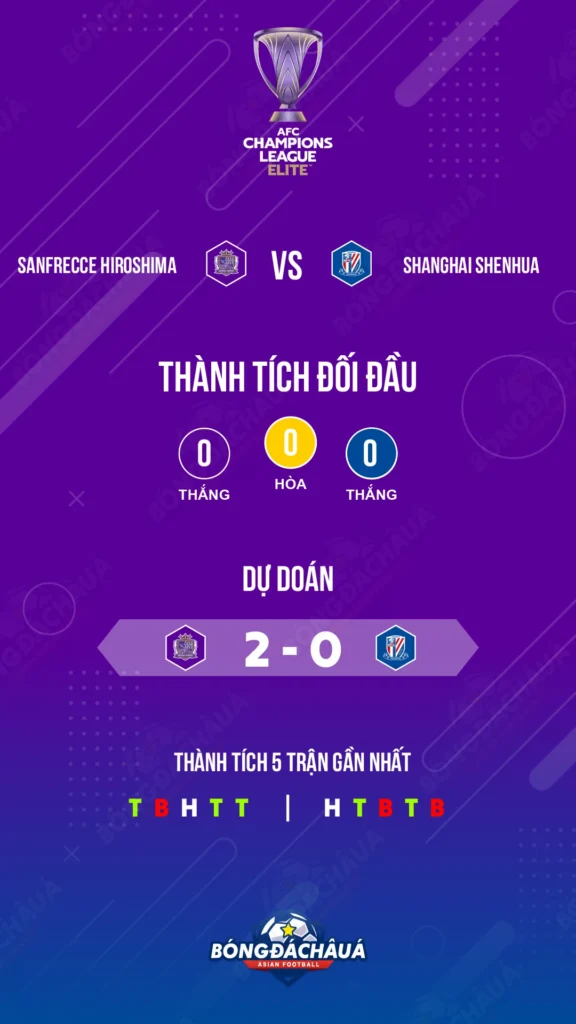 AFC CHAMPIONS LEAGUE ELITE

SANFRECCE HIROSHIMA VS SHANGHAI SHENHUA

THÀNH TÍCH ĐỐI ĐẦU

0 THẮNG
0 HÒA
0 THẮNG

DỰ ĐOÁN

2 - 0

THÀNH TÍCH 5 TRẬN GẦN NHẤT

T B H T T | H T B T B

BÓNGĐÁCHÂUÁ
ASIAN FOOTBALL