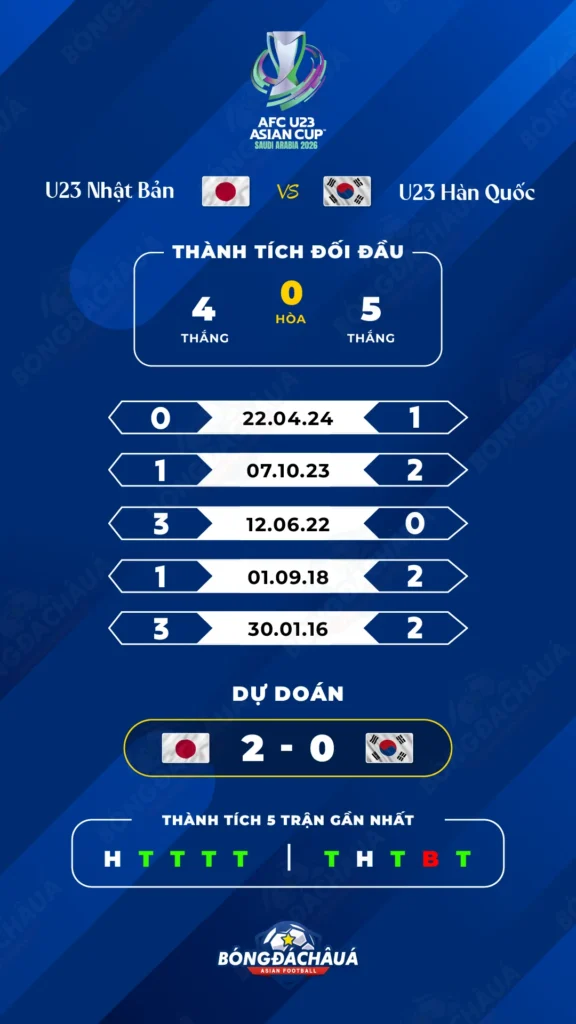 AFC U23 ASIAN CUP
SAUDI ARABIA 2026

U23 Nhật Bản VS U23 Hàn Quốc

THÀNH TÍCH ĐỐI ĐẦU

4 THẮNG
0 HÒA
5 THẮNG

0 22.04.24 1
1 07.10.23 2
3 12.06.22 0
1 01.09.18 2
3 30.01.16 2

DỰ ĐOÁN

2 - 0

THÀNH TÍCH 5 TRẬN GẦN NHẤT

H T T T T | T H T B T

BÓNGĐÁCHÂUÁ
ASIAN FOOTBALL