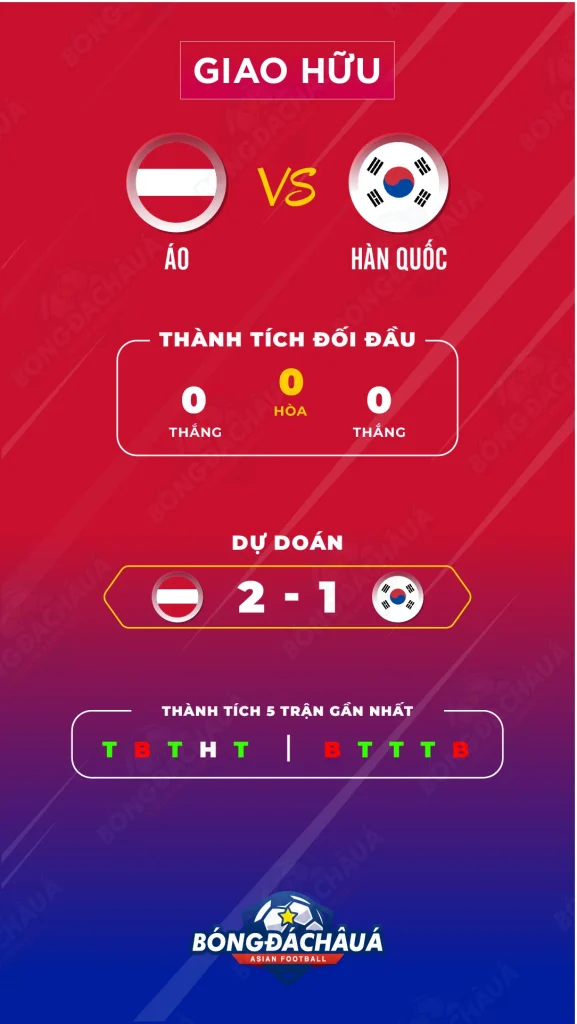 GIAO HỮU

VS

ÁO

HÀN QUỐC

THÀNH TÍCH ĐỐI ĐẦU

0
THẮNG

0
HÒA

0
THẮNG

DỰ ĐOÁN

2 - 1

THÀNH TÍCH 5 TRẬN GẦN NHẤT

T B T H T | B T T T B

BÓNGĐÁCHÂUÁ
ASIAN FOOTBALL